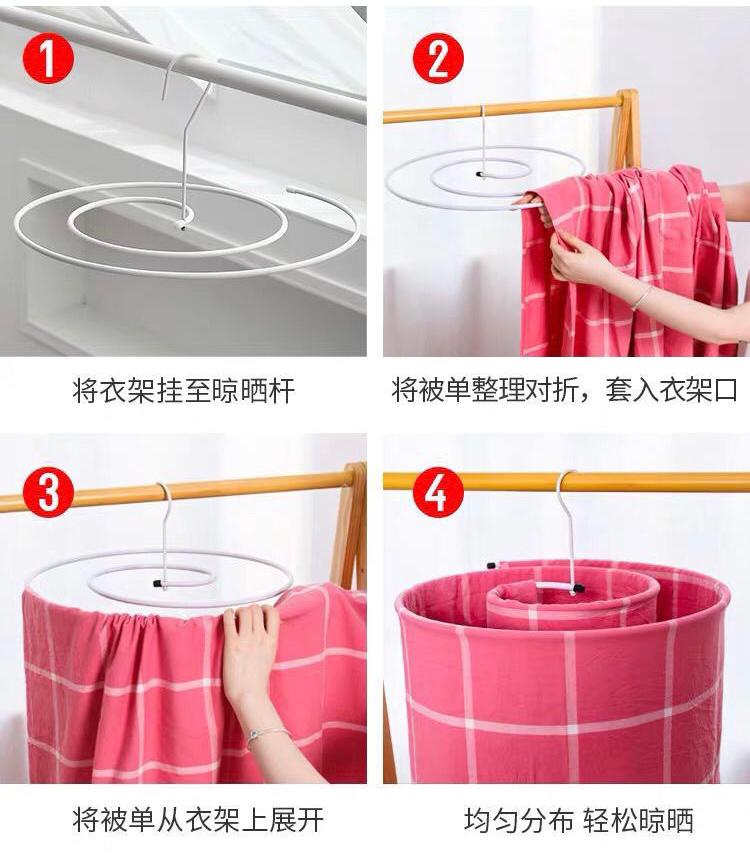 1

将衣架挂至晾晒杆

2

将被单整理对折，套入衣架口

3

将被单从衣架上展开

4

均匀分布 轻松晾晒