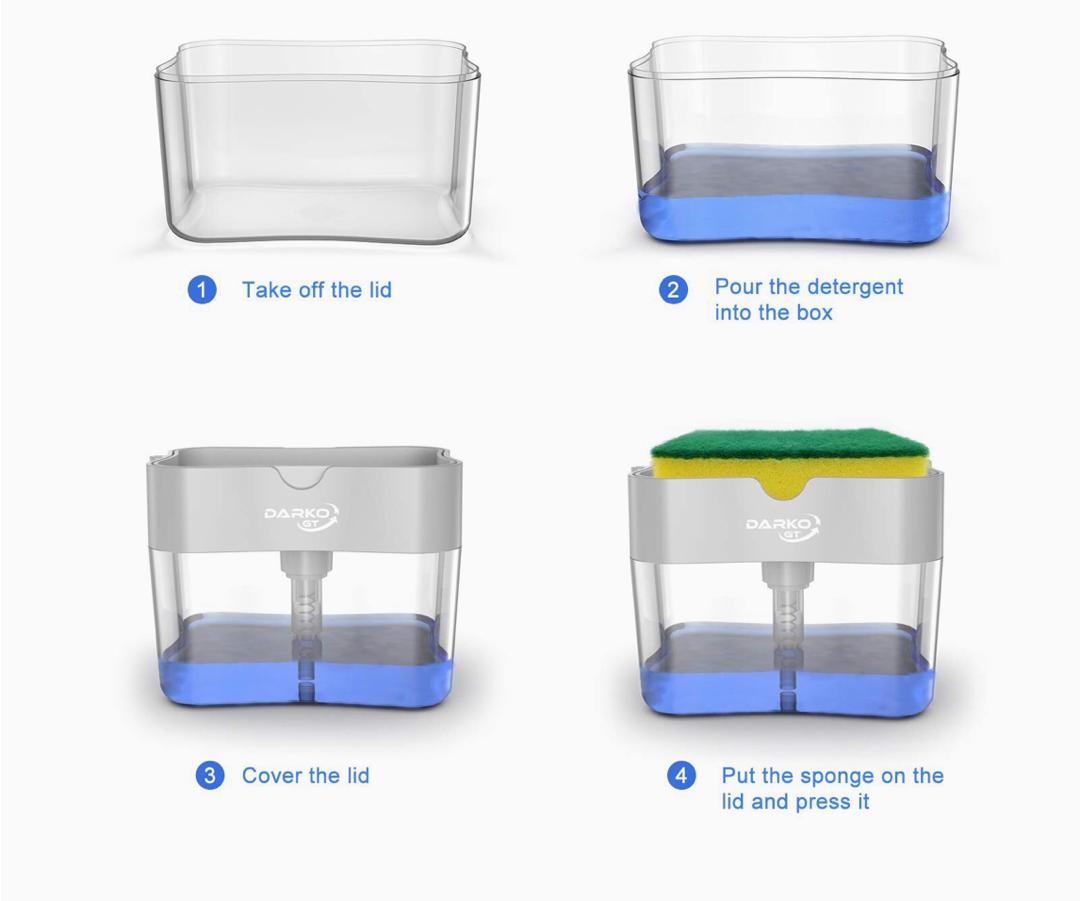 1 Take off the lid

2 Pour the detergent into the box

DARKO GT

3 Cover the lid

DARKO GT

4 Put the sponge on the lid and press it